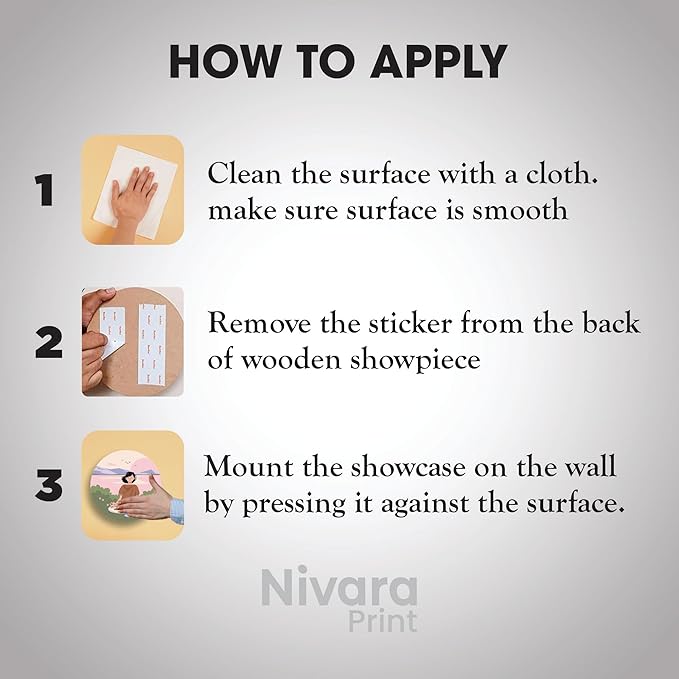 HOW TO APPLY

1 Clean the surface with a cloth. make sure surface is smooth

2 Remove the sticker from the back of wooden showpiece

3 Mount the showcase on the wall by pressing it against the surface.

Nivara
Print